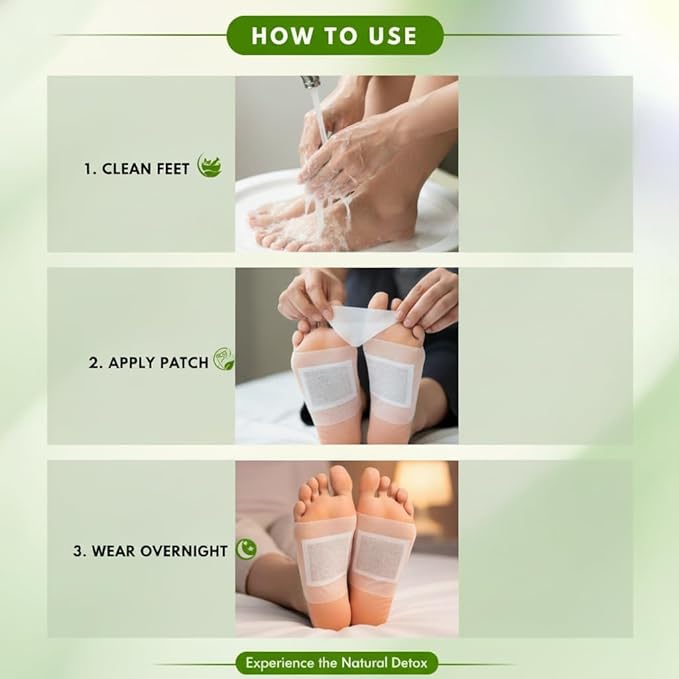 HOW TO USE

1. CLEAN FEET

2. APPLY PATCH

3. WEAR OVERNIGHT

Experience the Natural Detox